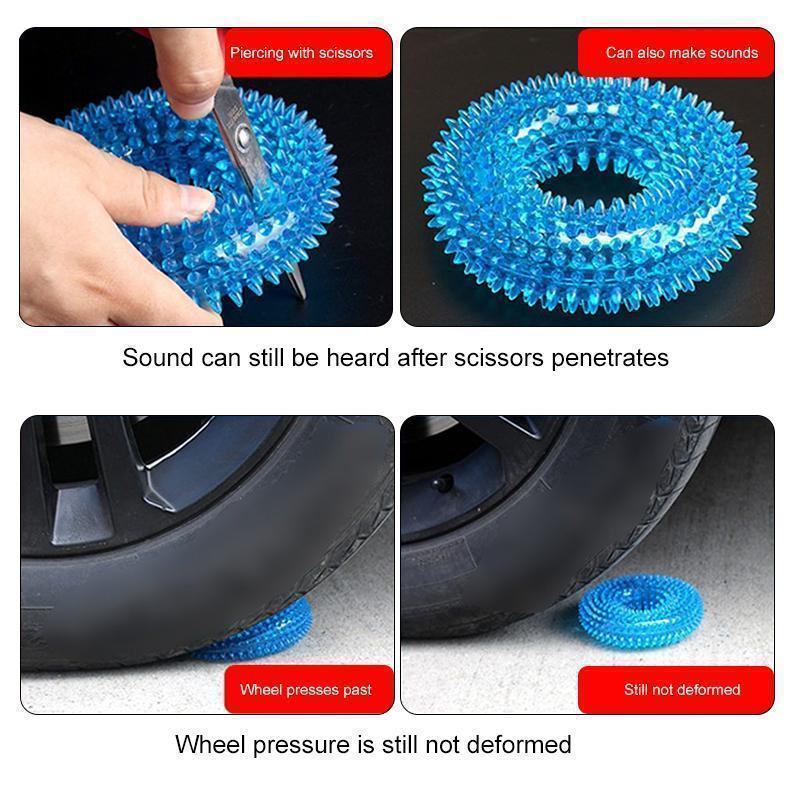 Piercing with scissors

Can also make sounds

Sound can still be heard after scissors penetrates

Wheel presses past

Still not deformed

Wheel pressure is still not deformed